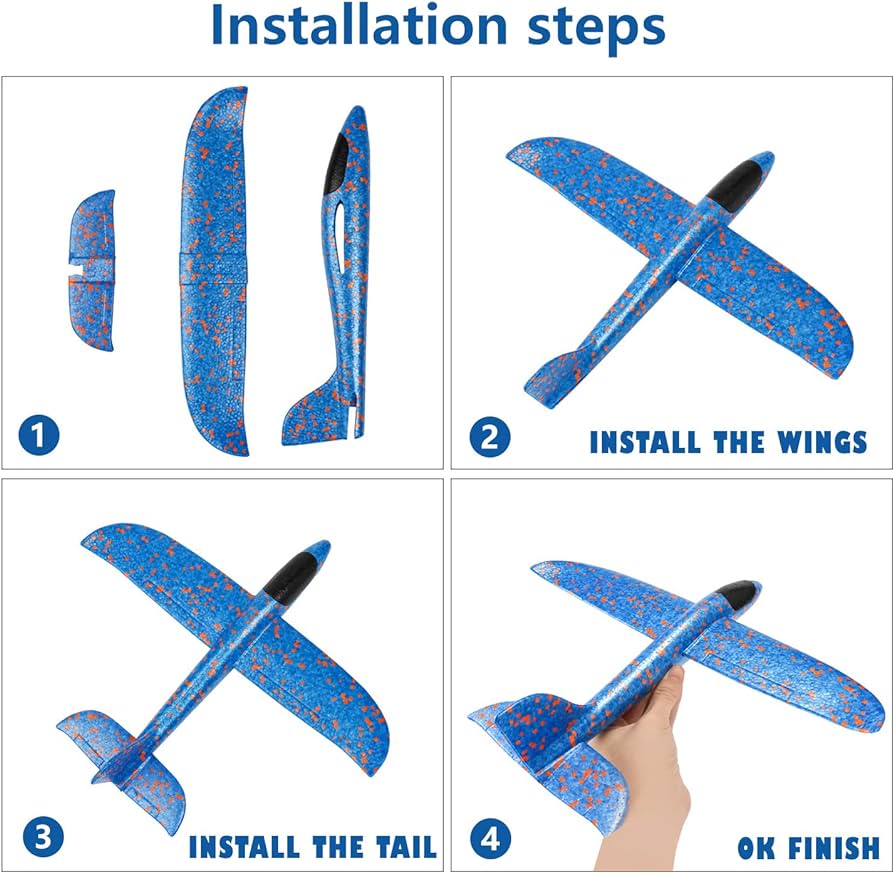 Installation steps

1

2 INSTALL THE WINGS

3 INSTALL THE TAIL

4 OK FINISH