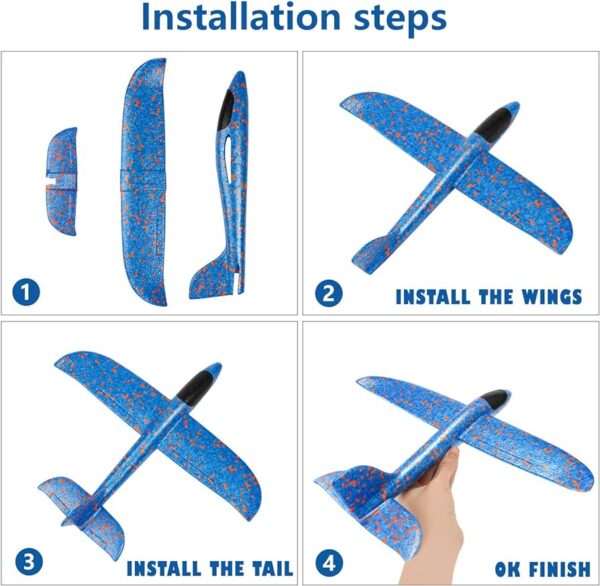 Installation steps

1

2 INSTALL THE WINGS

3 INSTALL THE TAIL

4 OK FINISH